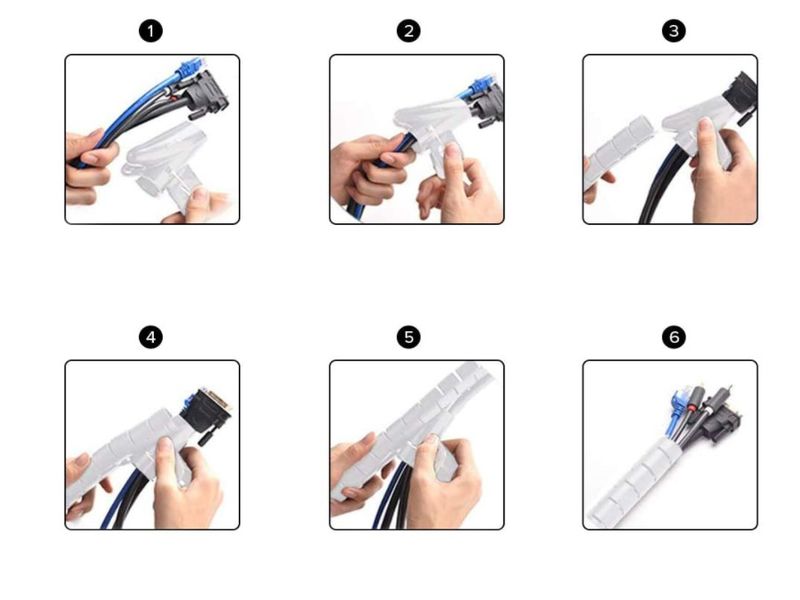 1

2

3

4

5

6