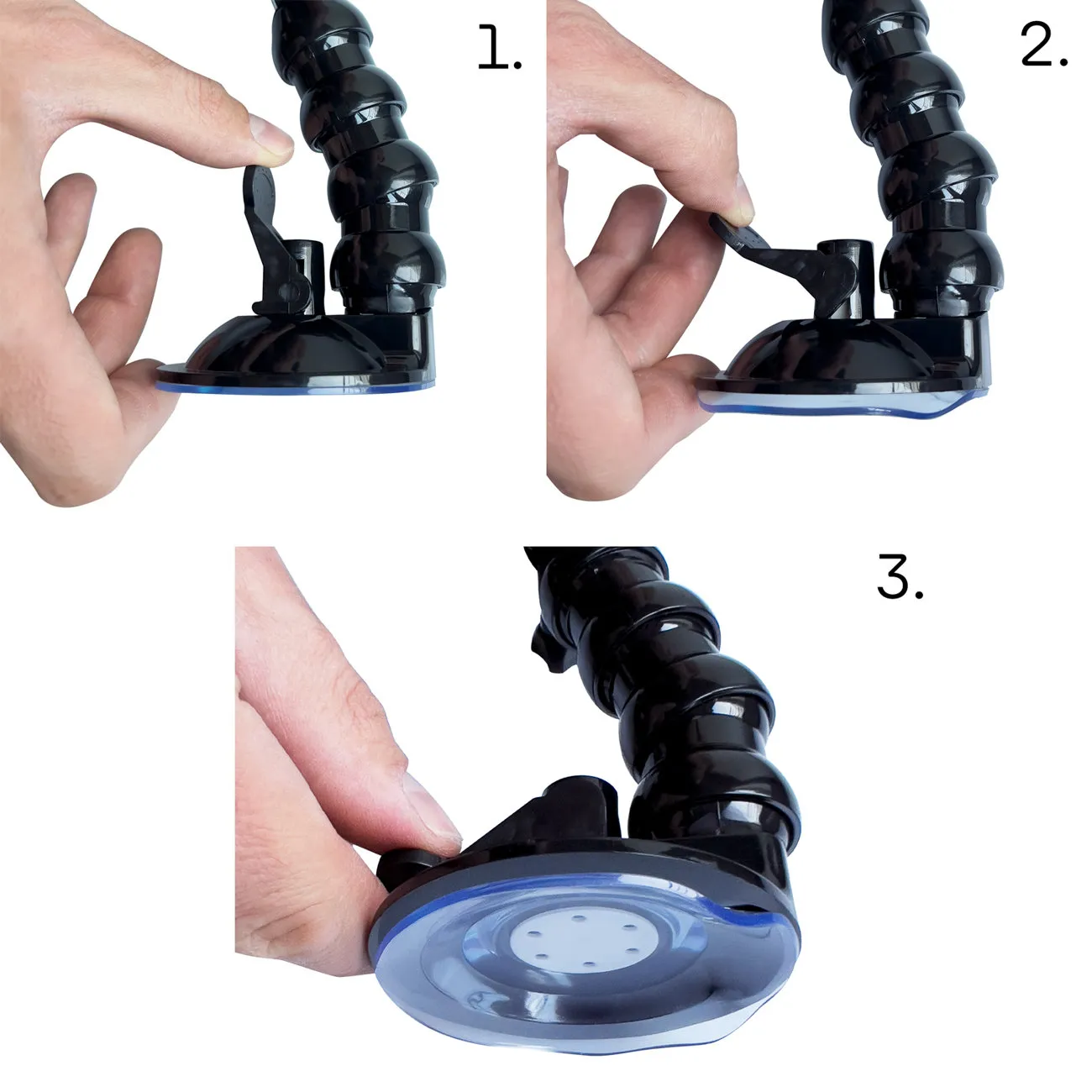 1.

2.

3.