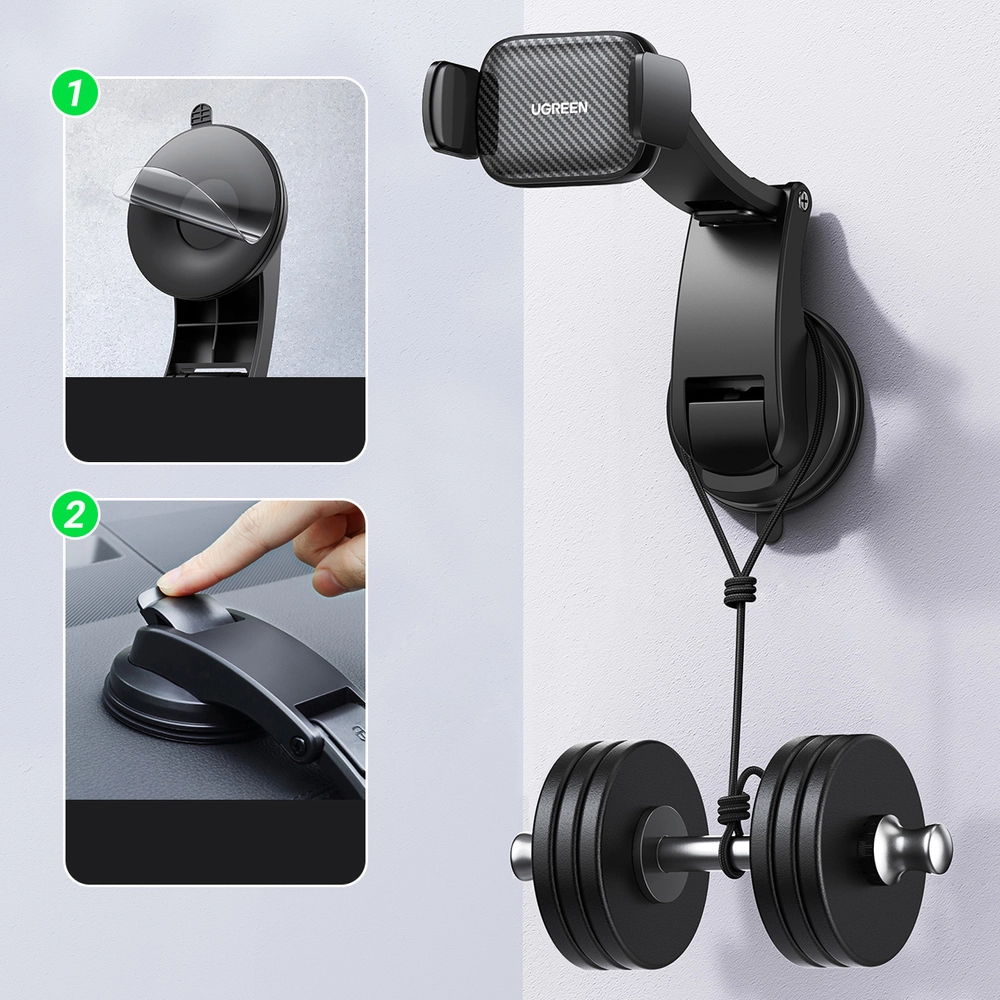 1

2

UGREEN