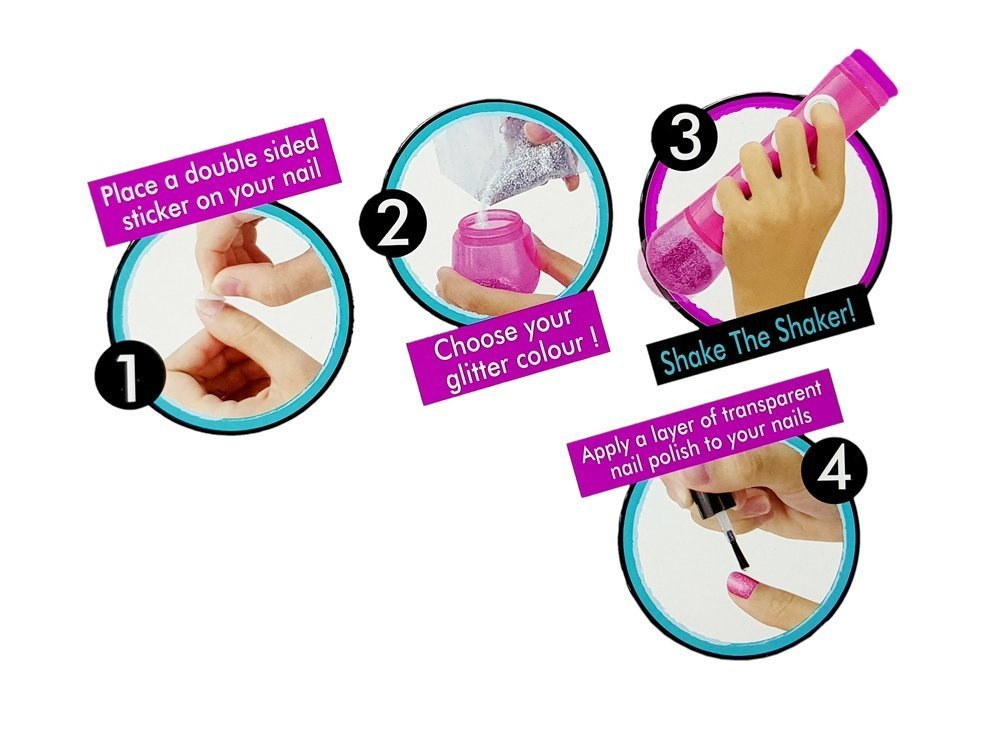 Place a double sided sticker on your nail

1

2

Choose your glitter colour !

3

Shake The Shaker!

Apply a layer of transparent nail polish to your nails

4