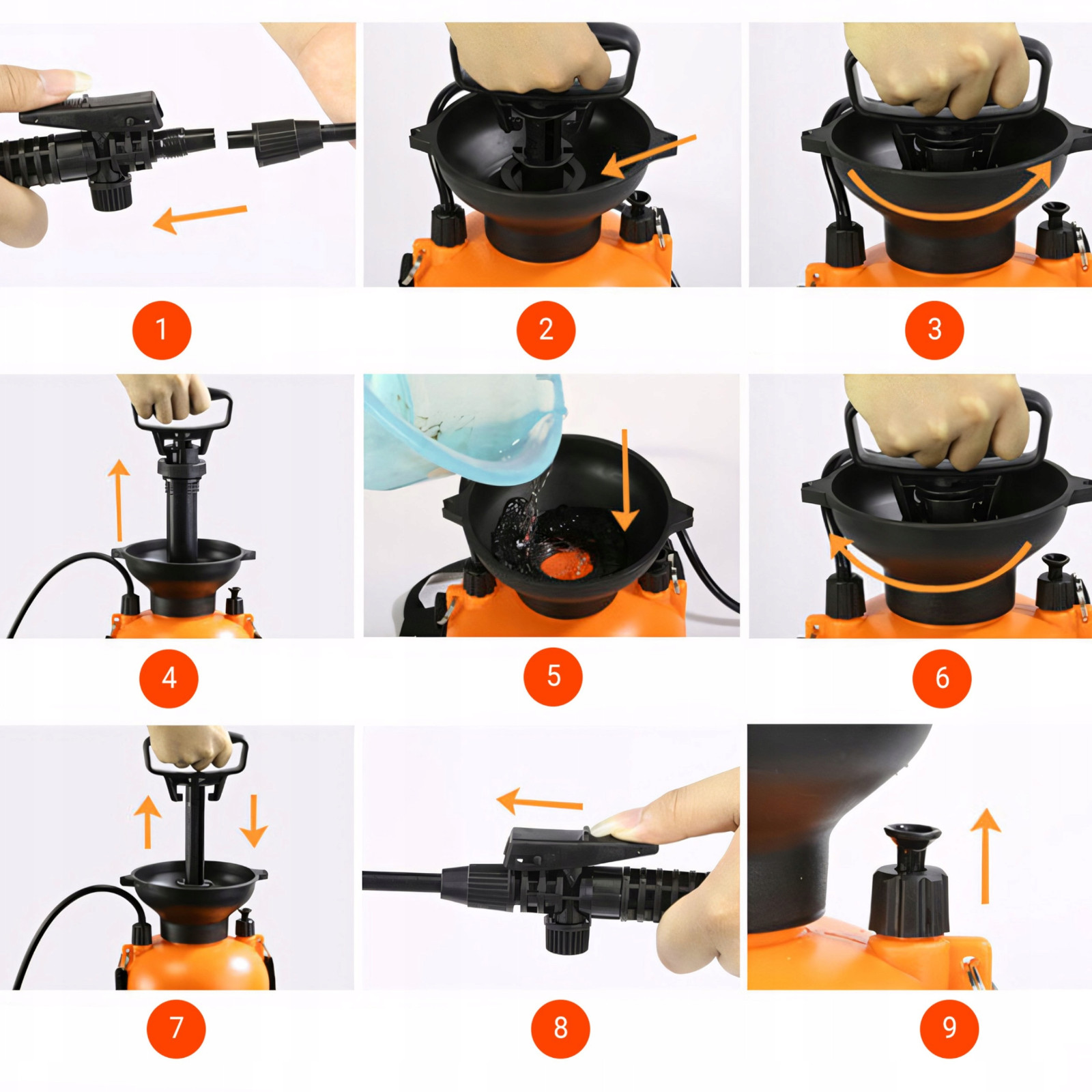 1
2
3
4
5
6
7
8
9